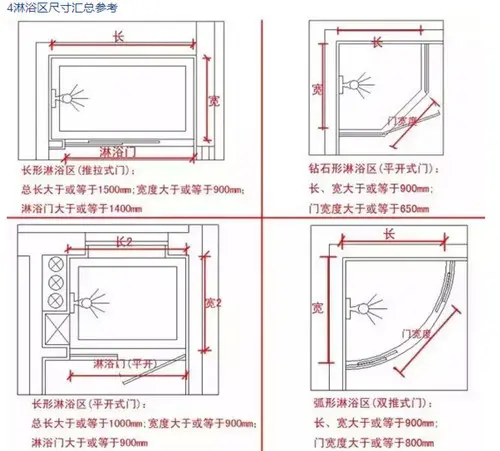 4淋浴区尺寸汇总参考

长
宽
淋浴门
长形淋浴区（推拉式门）：
总长大于或等于1500mm；宽度大于或等于900mm；
淋浴门大于或等于1400mm

长
宽
门宽度
钻石形淋浴区（平开式门）：
长、宽大于或等于900mm；
门宽度大于或等于650mm

长2
宽2
淋浴门（平开）
长形淋浴区（平开式门）：
总长大于或等于1000mm；宽度大于或等于900mm；
淋浴门大于或等于900mm

长
宽
门宽度
弧形淋浴区（双推式门）：
长、宽大于或等于900mm；
门宽度大于或等于800mm