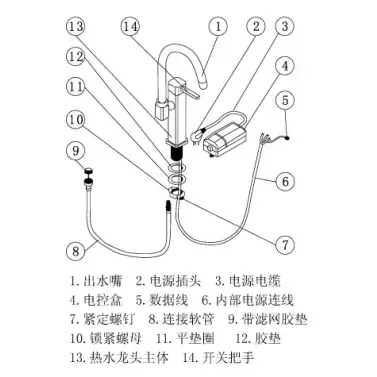 13 14 1 2 3
12 4
11 5
10
9
6
8 7

1. 出水嘴　2. 电源插头　3. 电源电缆
4. 电控盒　5. 数据线　6. 内部电源连线
7. 紧定螺钉　8. 连接软管　9. 带滤网胶垫
10. 锁紧螺母　11. 平垫圈　12. 胶垫
13. 热水龙头主体　14. 开关把手